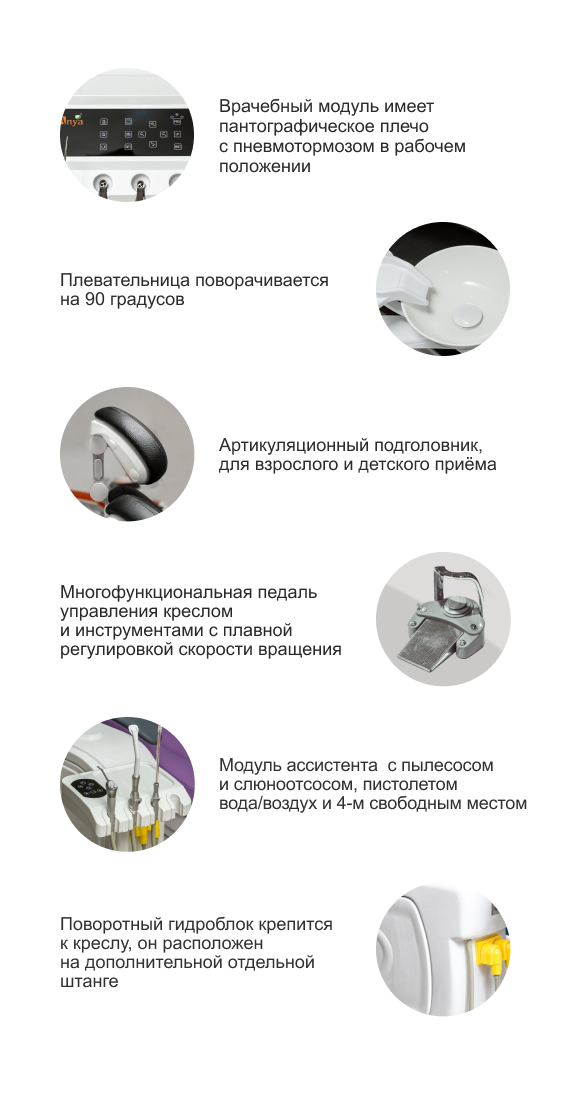 Anya

Врачебный модуль имеет пантографическое плечо с пневмотормозом в рабочем положении

Плевательница поворачивается на 90 градусов

Артикуляционный подголовник, для взрослого и детского приёма

Многофункциональная педаль управления креслом и инструментами с плавной регулировкой скорости вращения

Модуль ассистента с пылесосом и слюноотсосом, пистолетом вода/воздух и 4-м свободным местом

Поворотный гидроблок крепится к креслу, он расположен на дополнительной отдельной штанге